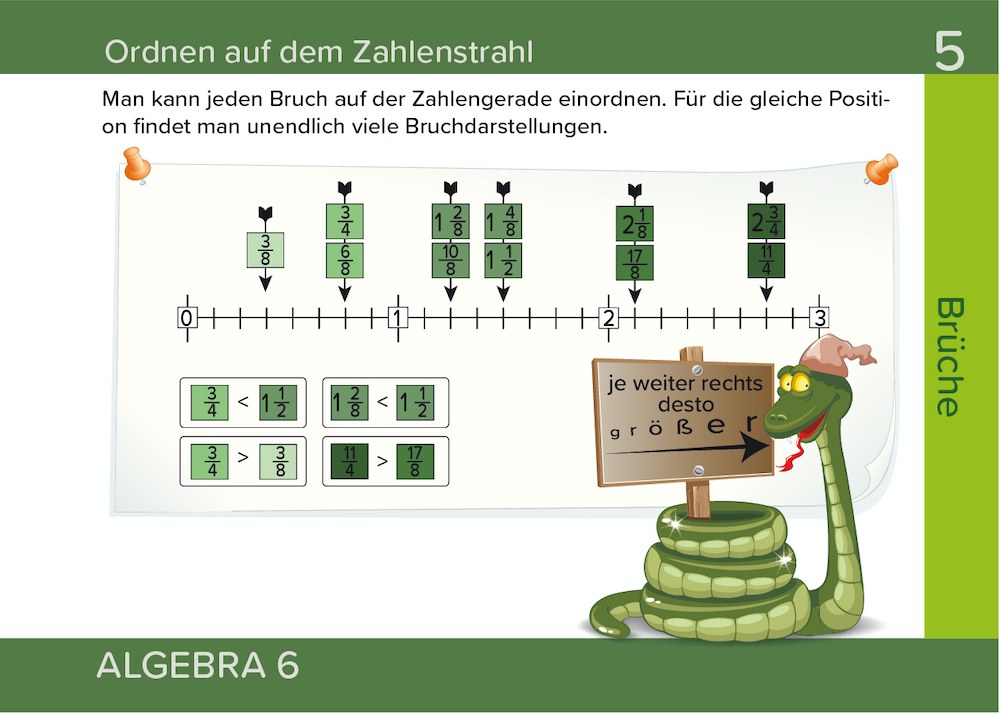 Ordnen auf dem Zahlenstrahl

5

Man kann jeden Bruch auf der Zahlengerade einordnen. Für die gleiche Position findet man unendlich viele Bruchdarstellungen.

$\frac{3}{8}$

$\frac{3}{4}$ $\frac{6}{8}$

$1\frac{2}{8}$ $\frac{10}{8}$

$1\frac{4}{8}$ $1\frac{1}{2}$

$2\frac{1}{8}$ $\frac{17}{8}$

$2\frac{3}{4}$ $\frac{11}{4}$

0 1 2 3

$\frac{3}{4} < 1\frac{1}{2}$

$1\frac{2}{8} < 1\frac{1}{2}$

$\frac{3}{4} > \frac{3}{8}$

$\frac{11}{4} > \frac{17}{8}$

je weiter rechts desto größer

Brüche

ALGEBRA 6